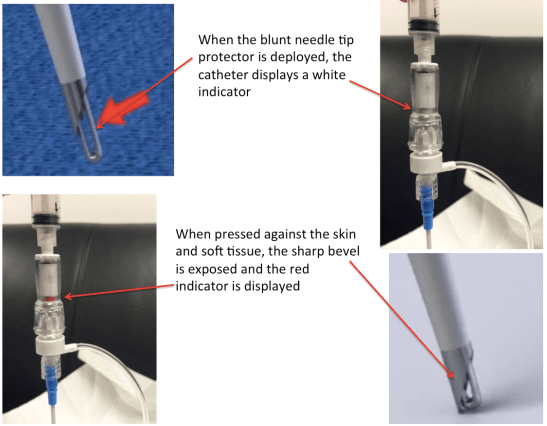 When the blunt needle tip protector is deployed, the catheter displays a white indicator

When pressed against the skin and soft tissue, the sharp bevel is exposed and the red indicator is displayed